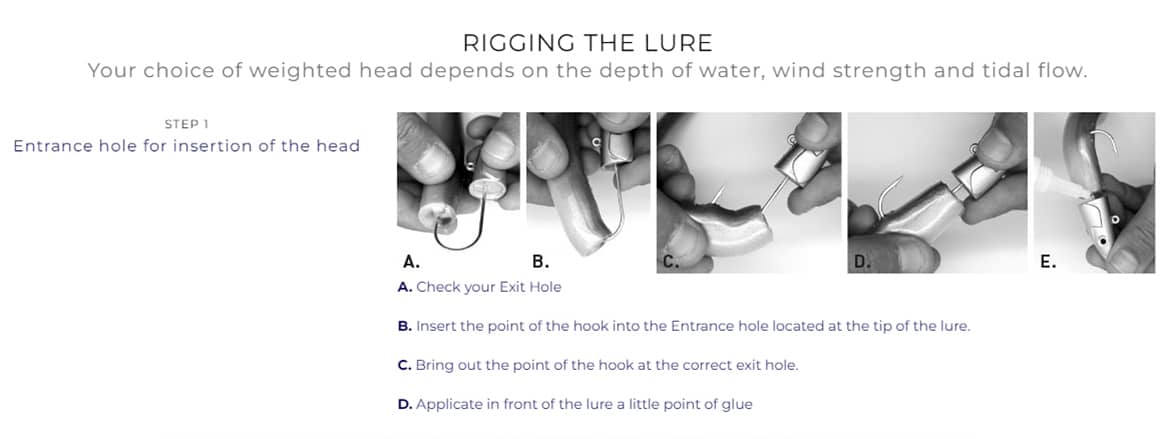 RIGGING THE LURE

Your choice of weighted head depends on the depth of water, wind strength and tidal flow.

STEP 1

Entrance hole for insertion of the head

A.

B.

C.

D.

E.

A. Check your Exit Hole

B. Insert the point of the hook into the Entrance hole located at the tip of the lure.

C. Bring out the point of the hook at the correct exit hole.

D. Applicate in front of the lure a little point of glue