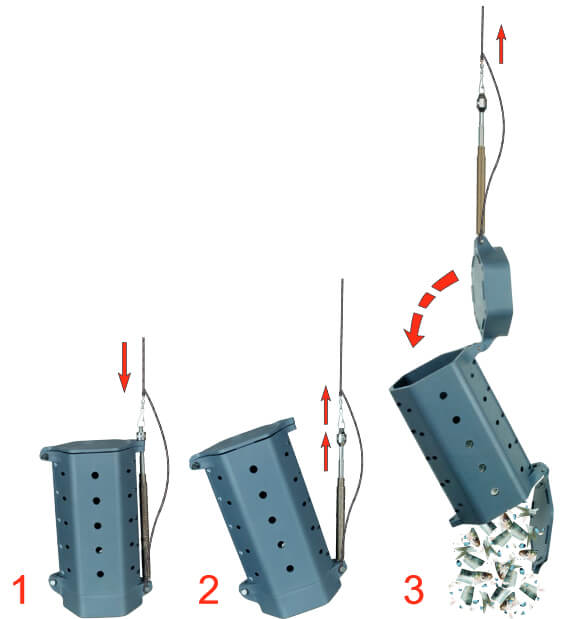 1

2

3